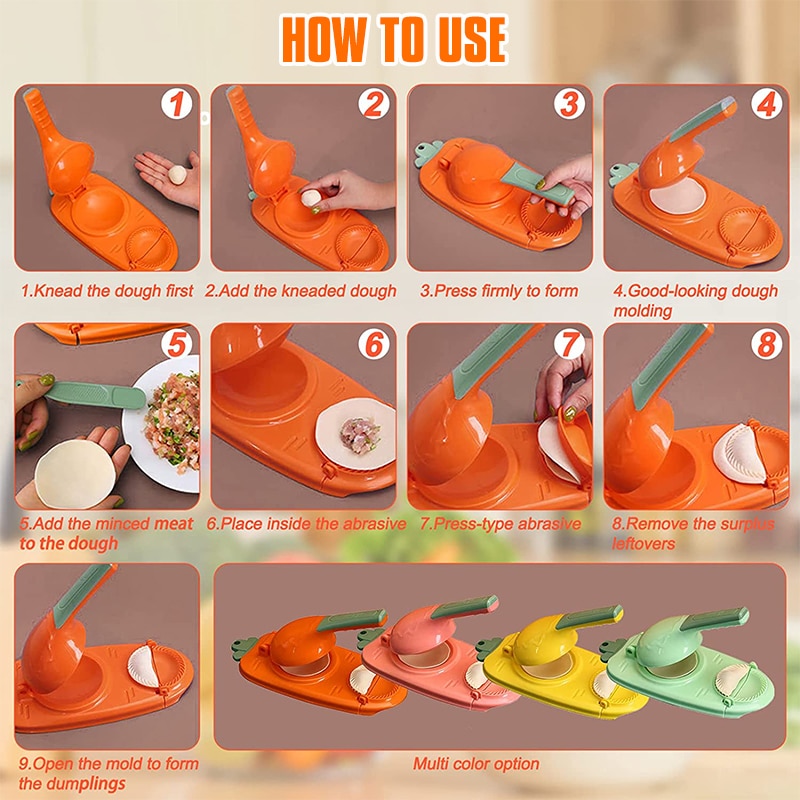 HOW TO USE

1

2

3

4

1.Knead the dough first

2.Add the kneaded dough

3.Press firmly to form

4.Good-looking dough molding

5

6

7

8

5.Add the minced meat to the dough

6.Place inside the abrasive

7.Press-type abrasive

8.Remove the surplus leftovers

9.Open the mold to form the dumplings

Multi color option